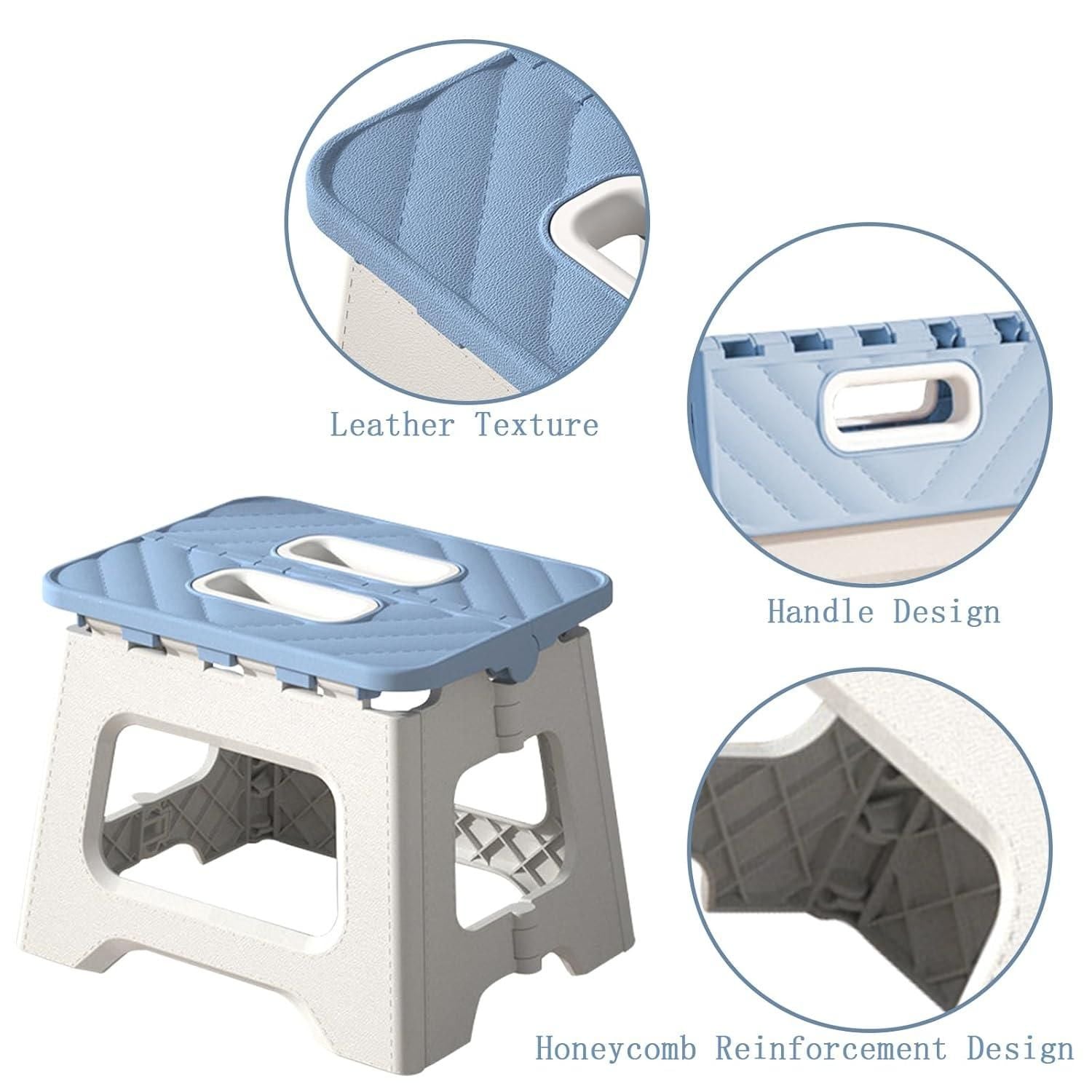 Leather Texture

Handle Design

Honeycomb Reinforcement Design